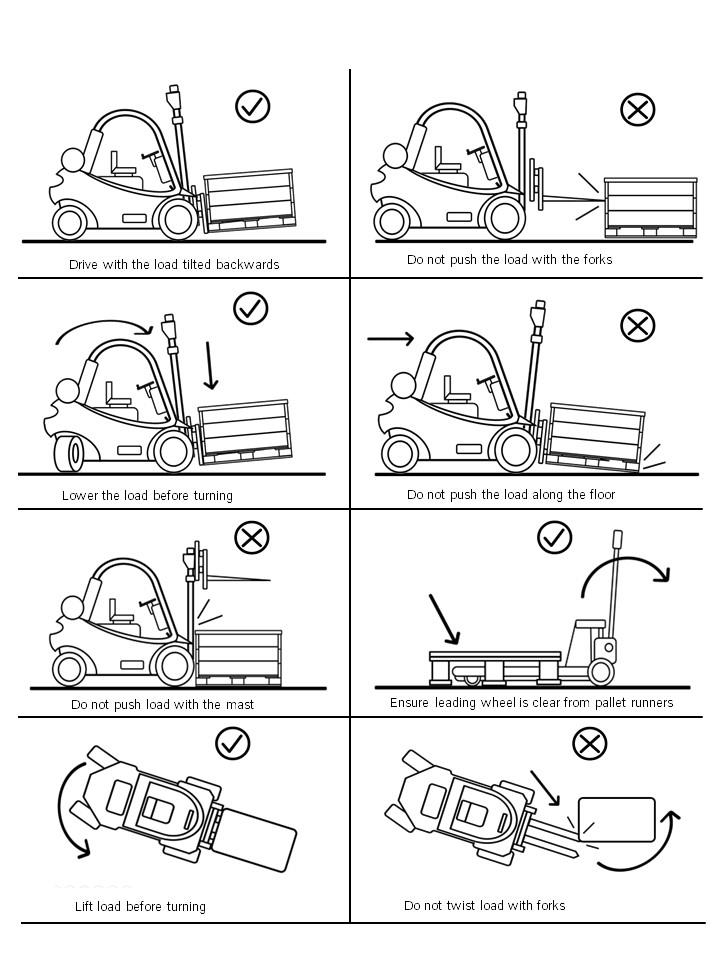 Drive with the load tilted backwards

Do not push the load with the forks

Lower the load before turning

Do not push the load along the floor

Do not push load with the mast

Ensure leading wheel is clear from pallet runners

Lift load before turning

Do not twist load with forks